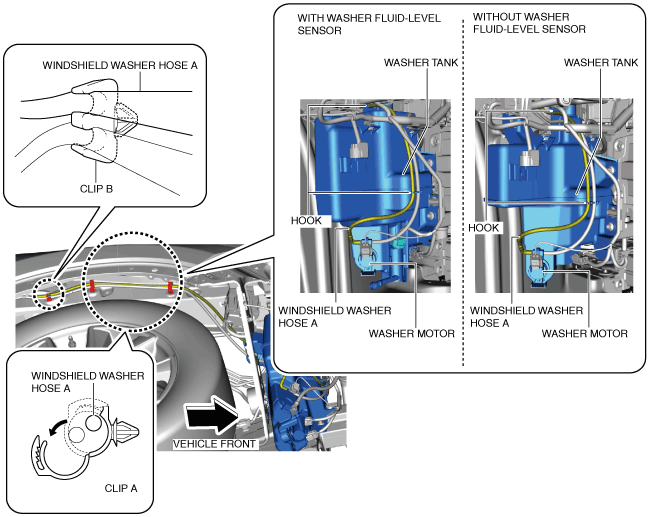 WINDSHIELD WASHER HOSE A

CLIP B

WINDSHIELD WASHER HOSE A

CLIP A

VEHICLE FRONT

WITH WASHER FLUID-LEVEL SENSOR

WASHER TANK

HOOK

WINDSHIELD WASHER HOSE A

WASHER MOTOR

WITHOUT WASHER FLUID-LEVEL SENSOR

WASHER TANK

HOOK

WINDSHIELD WASHER HOSE A

WASHER MOTOR