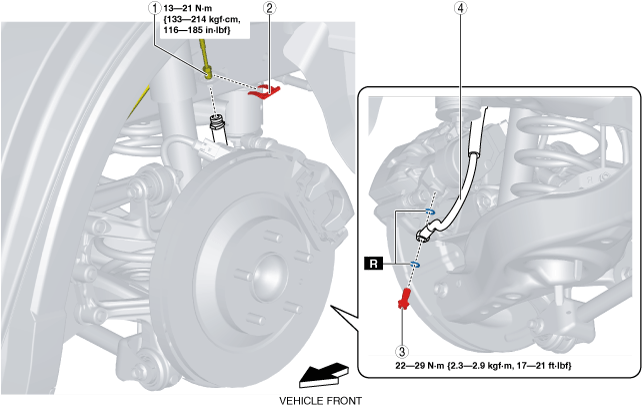 1

13—21 N·m {133—214 kgf·cm, 116—185 in·lbf}

2

4

R

3

22—29 N·m {2.3—2.9 kgf·m, 17—21 ft·lbf}

VEHICLE FRONT