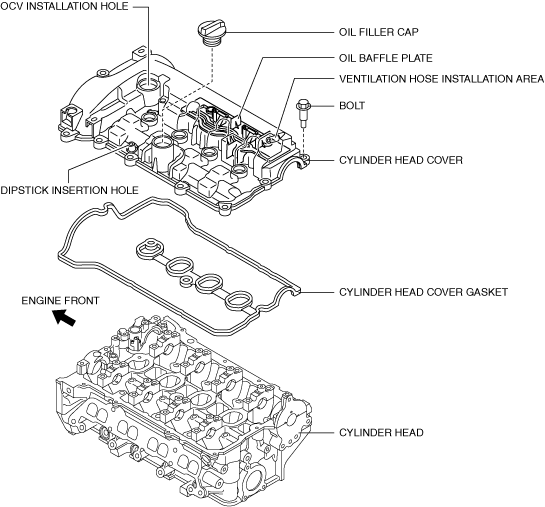 OCV INSTALLATION HOLE
OIL FILLER CAP
OIL BAFFLE PLATE
VENTILATION HOSE INSTALLATION AREA
BOLT
CYLINDER HEAD COVER
DIPSTICK INSERTION HOLE
CYLINDER HEAD COVER GASKET
ENGINE FRONT
CYLINDER HEAD