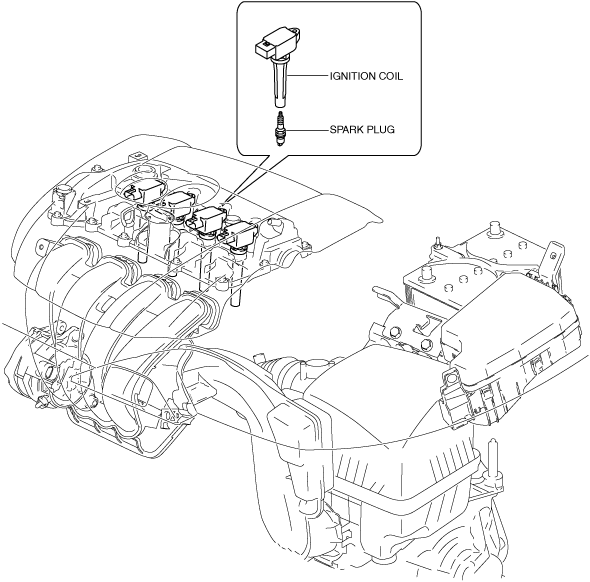 IGNITION COIL

SPARK PLUG