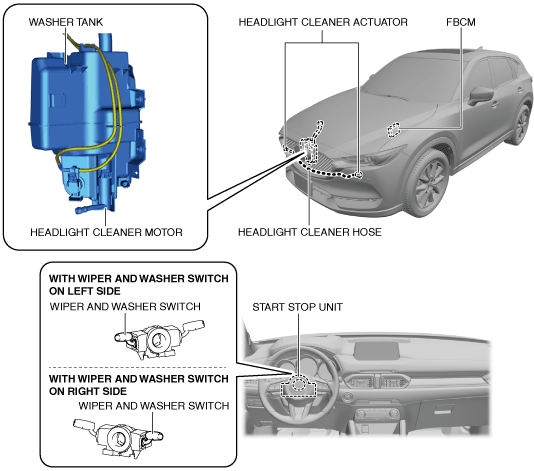 WASHER TANK

HEADLIGHT CLEANER MOTOR

HEADLIGHT CLEANER ACTUATOR

FBCM

HEADLIGHT CLEANER HOSE

WITH WIPER AND WASHER SWITCH ON LEFT SIDE

WIPER AND WASHER SWITCH

WITH WIPER AND WASHER SWITCH ON RIGHT SIDE

WIPER AND WASHER SWITCH

START STOP UNIT