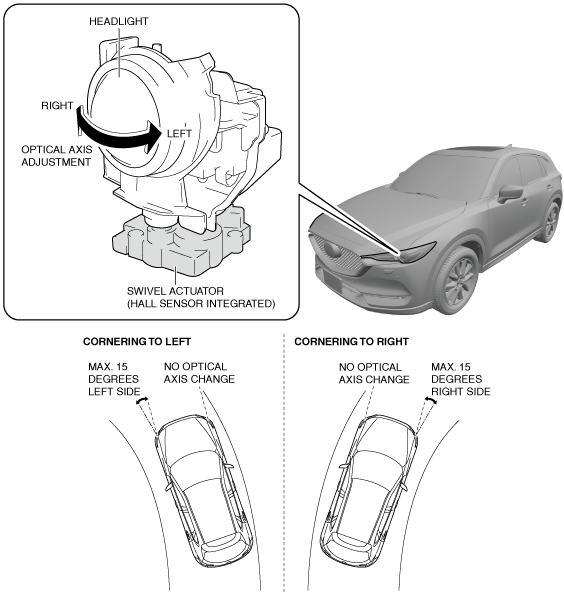 HEADLIGHT

RIGHT

LEFT

OPTICAL AXIS ADJUSTMENT

SWIVEL ACTUATOR (HALL SENSOR INTEGRATED)

CORNERING TO LEFT

MAX. 15 DEGREES LEFT SIDE

NO OPTICAL AXIS CHANGE

CORNERING TO RIGHT

NO OPTICAL AXIS CHANGE

MAX. 15 DEGREES RIGHT SIDE