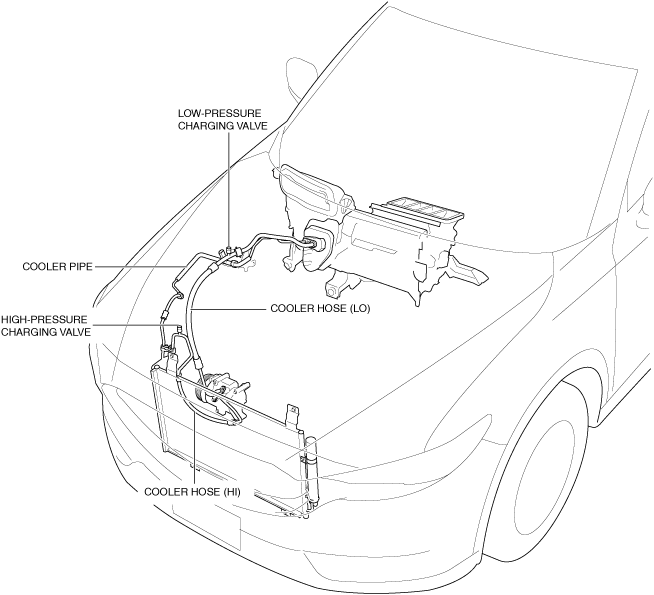 LOW-PRESSURE CHARGING VALVE

COOLER PIPE

HIGH-PRESSURE CHARGING VALVE

COOLER HOSE (LO)

COOLER HOSE (HI)