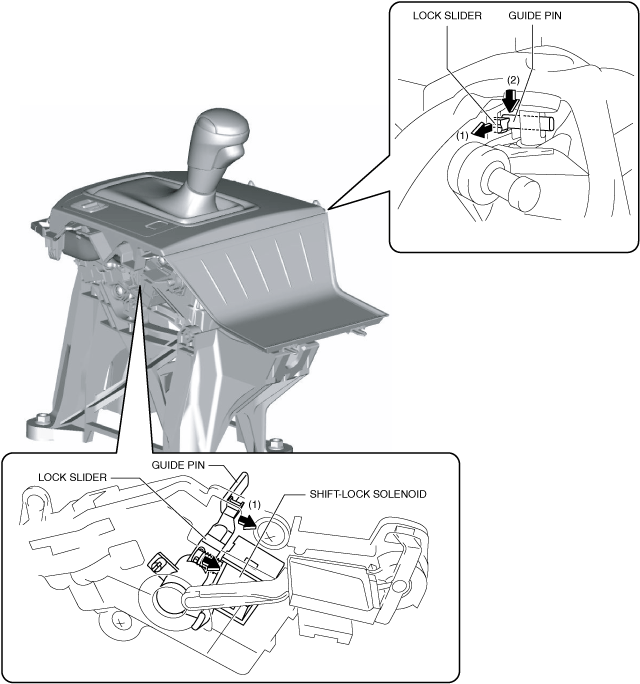 LOCK SLIDER
GUIDE PIN
(2)
(1)

GUIDE PIN
LOCK SLIDER
(1)
SHIFT-LOCK SOLENOID