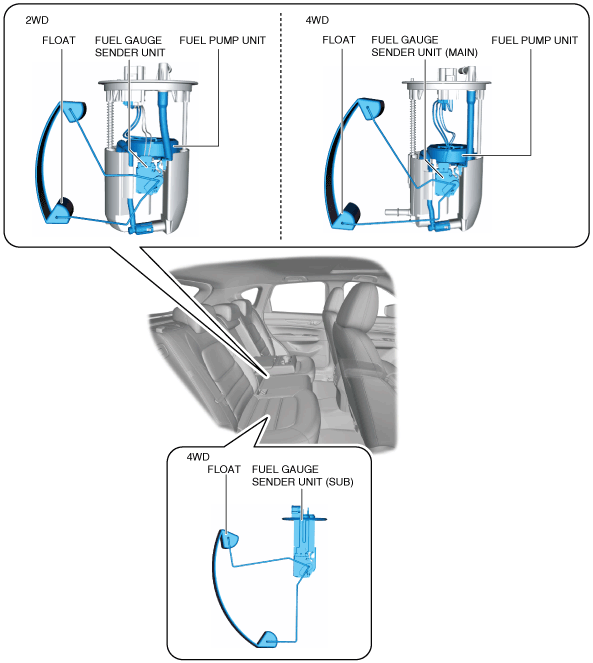 2WD

FLOAT

FUEL GAUGE SENDER UNIT

FUEL PUMP UNIT

4WD

FLOAT

FUEL GAUGE SENDER UNIT (MAIN)

FUEL PUMP UNIT

4WD

FLOAT

FUEL GAUGE SENDER UNIT (SUB)