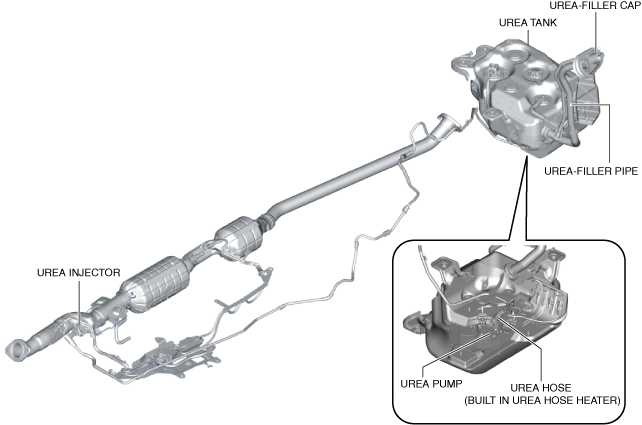 UREA-FILLER CAP

UREA TANK

UREA-FILLER PIPE

UREA INJECTOR

UREA PUMP

UREA HOSE
(BUILT IN UREA HOSE HEATER)