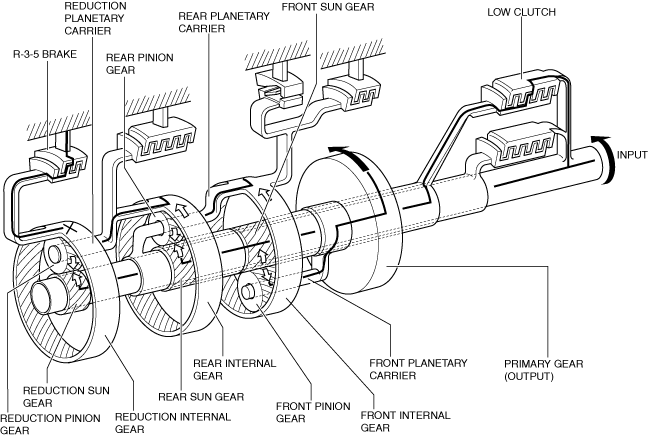 REDUCTION PLANETARY CARRIER

REAR PLANETARY CARRIER

FRONT SUN GEAR

LOW CLUTCH

R-3-5 BRAKE

REAR PINION GEAR

INPUT

REAR INTERNAL GEAR

FRONT PLANETARY CARRIER

PRIMARY GEAR (OUTPUT)

REDUCTION SUN GEAR

REAR SUN GEAR

FRONT PINION GEAR

FRONT INTERNAL GEAR

REDUCTION PINION GEAR

REDUCTION INTERNAL GEAR