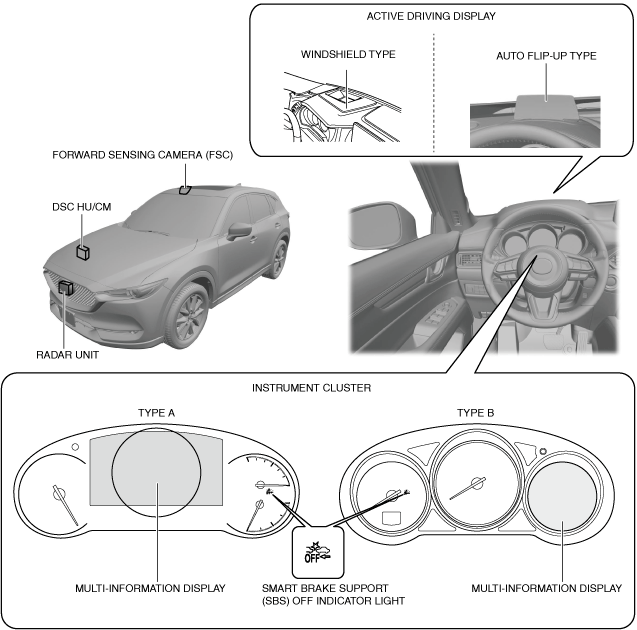 ACTIVE DRIVING DISPLAY

WINDSHIELD TYPE

AUTO FLIP-UP TYPE

FORWARD SENSING CAMERA (FSC)

DSC HU/CM

RADAR UNIT

INSTRUMENT CLUSTER

TYPE A

TYPE B

OFF

MULTI-INFORMATION DISPLAY

SMART BRAKE SUPPORT (SBS) OFF INDICATOR LIGHT

MULTI-INFORMATION DISPLAY