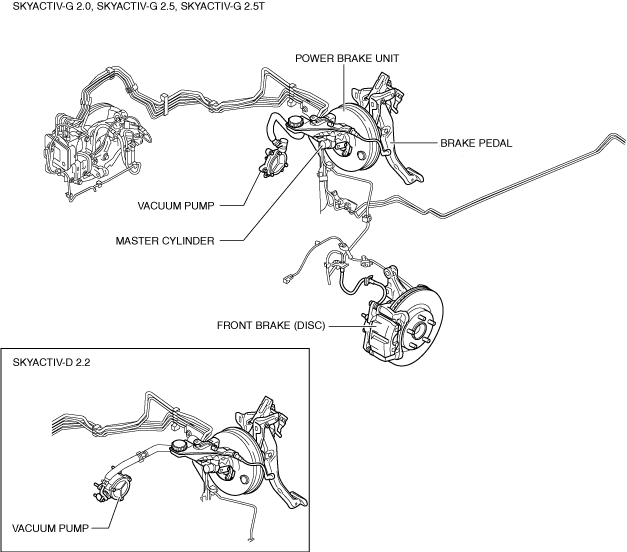 SKYACTIV-G 2.0, SKYACTIV-G 2.5, SKYACTIV-G 2.5T

POWER BRAKE UNIT

BRAKE PEDAL

VACUUM PUMP

MASTER CYLINDER

FRONT BRAKE (DISC)

SKYACTIV-D 2.2

VACUUM PUMP