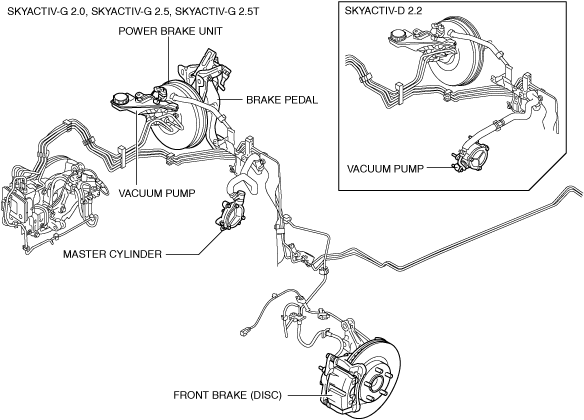 SKYACTIV-G 2.0, SKYACTIV-G 2.5, SKYACTIV-G 2.5T

POWER BRAKE UNIT

BRAKE PEDAL

VACUUM PUMP

MASTER CYLINDER

FRONT BRAKE (DISC)

SKYACTIV-D 2.2

VACUUM PUMP