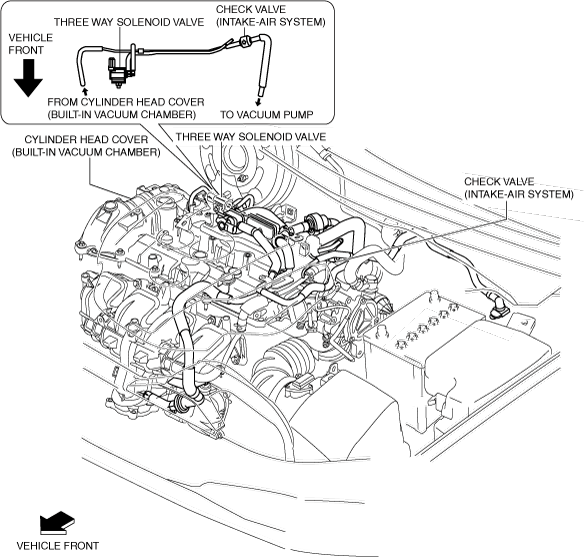 VEHICLE FRONT

THREE WAY SOLENOID VALVE

CHECK VALVE (INTAKE-AIR SYSTEM)

FROM CYLINDER HEAD COVER (BUILT-IN VACUUM CHAMBER)

TO VACUUM PUMP

CYLINDER HEAD COVER (BUILT-IN VACUUM CHAMBER)

THREE WAY SOLENOID VALVE

CHECK VALVE (INTAKE-AIR SYSTEM)

VEHICLE FRONT