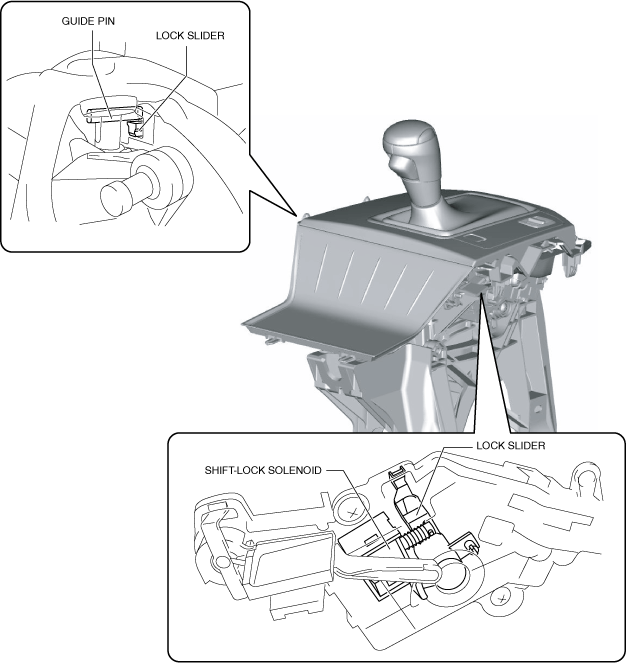 GUIDE PIN
LOCK SLIDER
LOCK SLIDER
SHIFT-LOCK SOLENOID