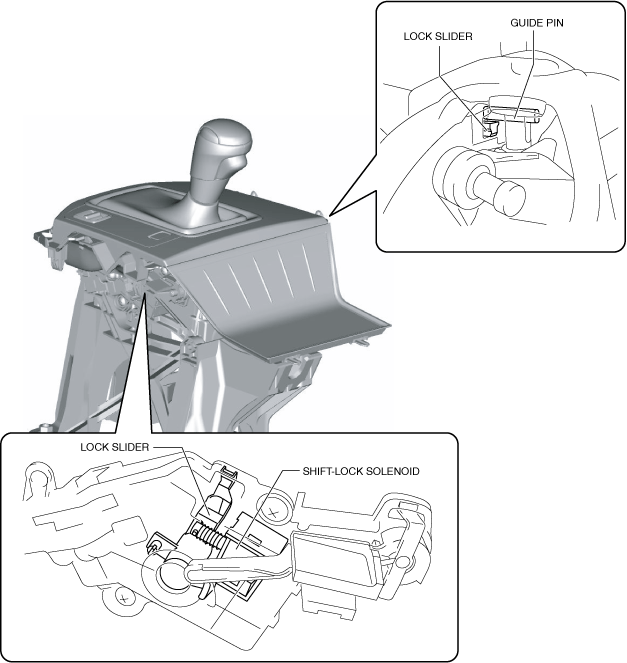 LOCK SLIDER
GUIDE PIN

LOCK SLIDER
SHIFT-LOCK SOLENOID