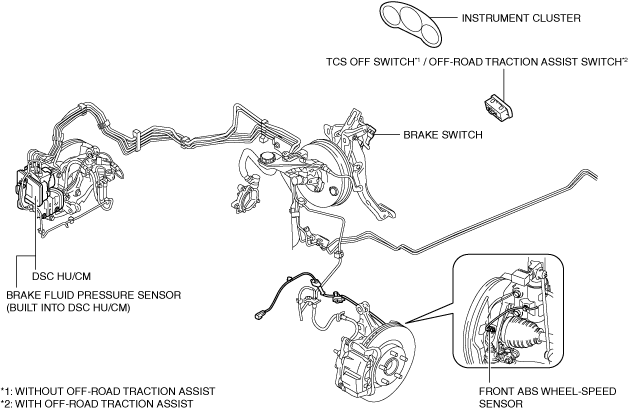 INSTRUMENT CLUSTER

TCS OFF SWITCH$^{*1}$ / OFF-ROAD TRACTION ASSIST SWITCH$^{*2}$

BRAKE SWITCH

DSC HU/CM

BRAKE FLUID PRESSURE SENSOR (BUILT INTO DSC HU/CM)

FRONT ABS WHEEL-SPEED SENSOR

*1: WITHOUT OFF-ROAD TRACTION ASSIST
*2: WITH OFF-ROAD TRACTION ASSIST