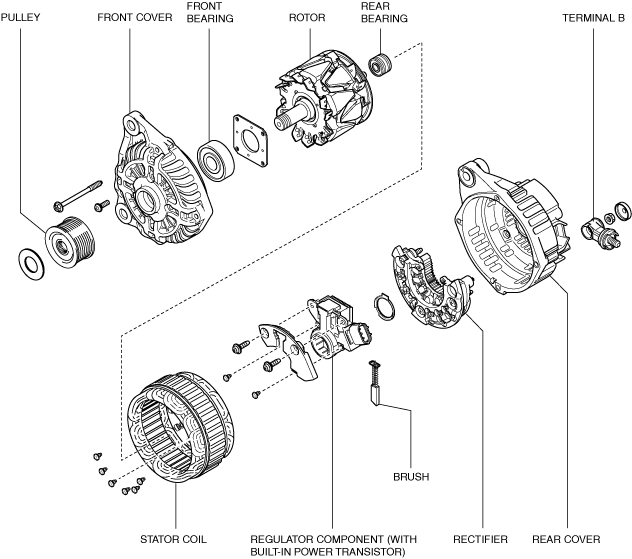 PULLEY
FRONT COVER
FRONT BEARING
ROTOR
REAR BEARING
TERMINAL B

BRUSH

STATOR COIL
REGULATOR COMPONENT (WITH BUILT-IN POWER TRANSISTOR)
RECTIFIER
REAR COVER