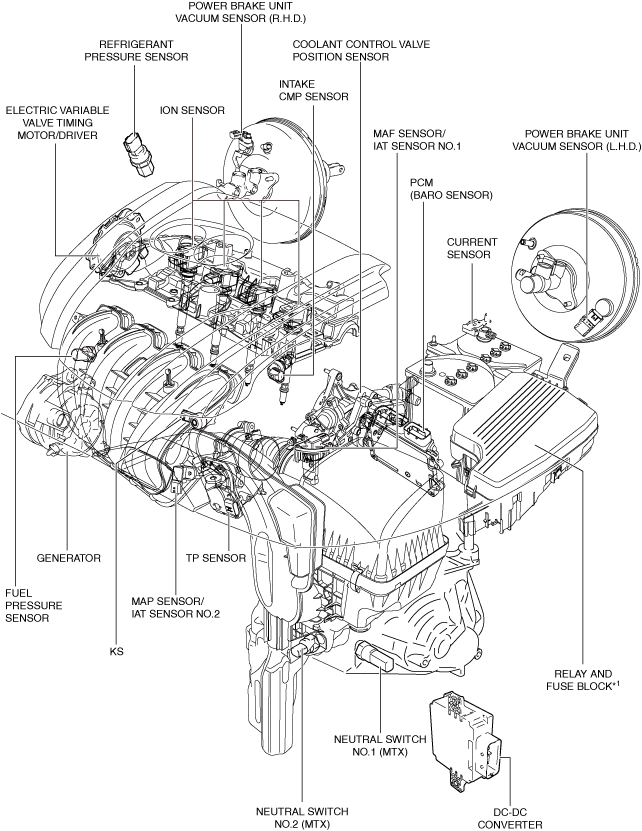 POWER BRAKE UNIT VACUUM SENSOR (R.H.D.)

REFRIGERANT PRESSURE SENSOR

COOLANT CONTROL VALVE POSITION SENSOR

INTAKE CMP SENSOR

ELECTRIC VARIABLE VALVE TIMING MOTOR/DRIVER

ION SENSOR

MAF SENSOR/ IAT SENSOR NO.1

POWER BRAKE UNIT VACUUM SENSOR (L.H.D.)

PCM (BARO SENSOR)

CURRENT SENSOR

GENERATOR

TP SENSOR

FUEL PRESSURE SENSOR

MAP SENSOR/ IAT SENSOR NO.2

KS

RELAY AND FUSE BLOCK$^{*1}$

NEUTRAL SWITCH NO.1 (MTX)

NEUTRAL SWITCH NO.2 (MTX)

DC-DC CONVERTER