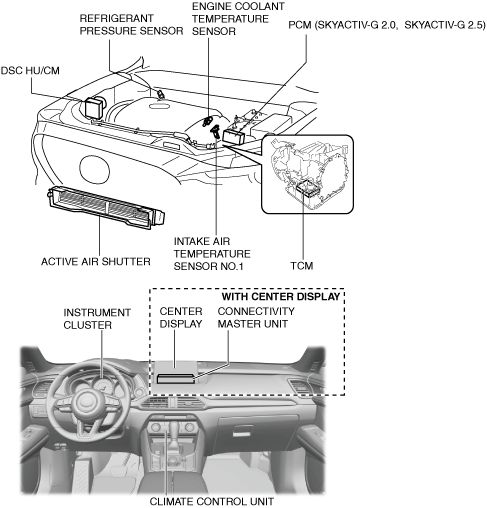 REFRIGERANT PRESSURE SENSOR

ENGINE COOLANT TEMPERATURE SENSOR

PCM (SKYACTIV-G 2.0, SKYACTIV-G 2.5)

DSC HU/CM

ACTIVE AIR SHUTTER

INTAKE AIR TEMPERATURE SENSOR NO.1

TCM

WITH CENTER DISPLAY

INSTRUMENT CLUSTER

CENTER DISPLAY

CONNECTIVITY MASTER UNIT

CLIMATE CONTROL UNIT