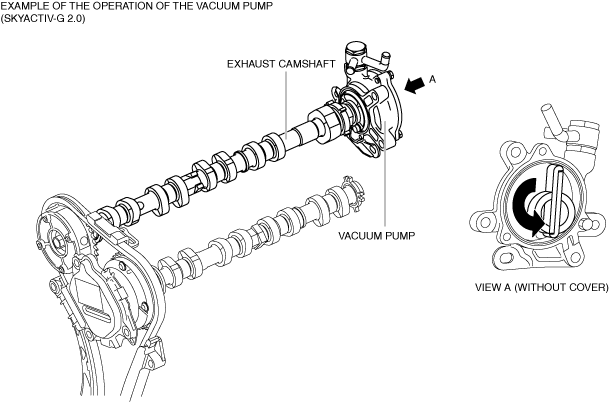 EXAMPLE OF THE OPERATION OF THE VACUUM PUMP
(SKYACTIV-G 2.0)

EXHAUST CAMSHAFT

A

VACUUM PUMP

VIEW A (WITHOUT COVER)