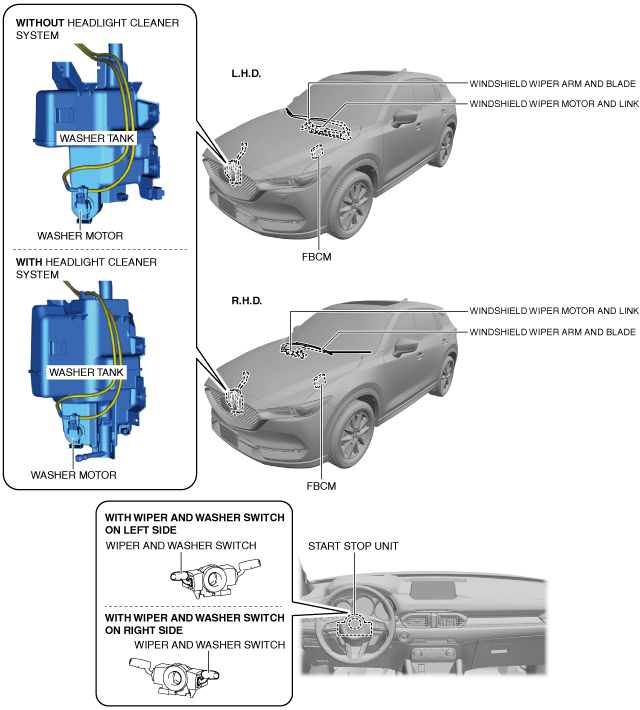 WITHOUT HEADLIGHT CLEANER SYSTEM

WASHER TANK

WASHER MOTOR

WITH HEADLIGHT CLEANER SYSTEM

WASHER TANK

WASHER MOTOR

L.H.D.

WINDSHIELD WIPER ARM AND BLADE

WINDSHIELD WIPER MOTOR AND LINK

FBCM

R.H.D.

WINDSHIELD WIPER MOTOR AND LINK

WINDSHIELD WIPER ARM AND BLADE

FBCM

WITH WIPER AND WASHER SWITCH ON LEFT SIDE

WIPER AND WASHER SWITCH

WITH WIPER AND WASHER SWITCH ON RIGHT SIDE

WIPER AND WASHER SWITCH

START STOP UNIT