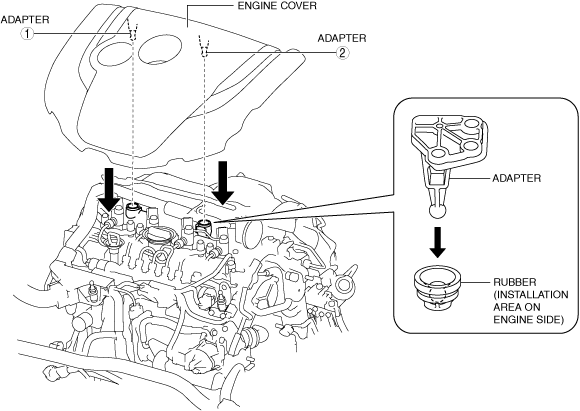 ADAPTER
1
ENGINE COVER
ADAPTER
2
ADAPTER
RUBBER (INSTALLATION AREA ON ENGINE SIDE)