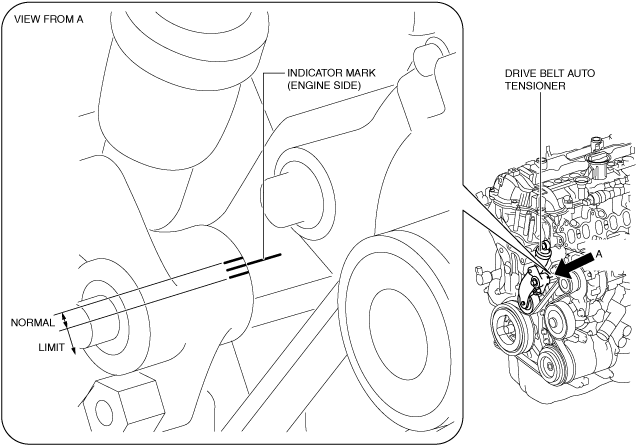 VIEW FROM A

INDICATOR MARK (ENGINE SIDE)

DRIVE BELT AUTO TENSIONER

A

NORMAL

LIMIT