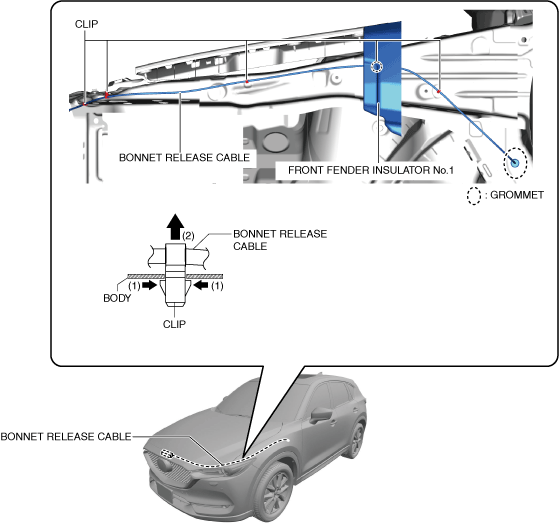 CLIP

BONNET RELEASE CABLE

FRONT FENDER INSULATOR No.1

: GROMMET

(2)

BONNET RELEASE CABLE

(1)

(1)

BODY

CLIP

BONNET RELEASE CABLE