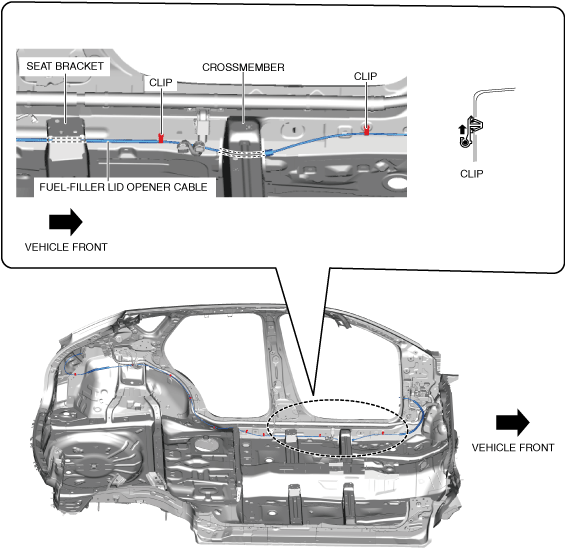 SEAT BRACKET

CLIP

CROSSMEMBER

CLIP

FUEL-FILLER LID OPENER CABLE

CLIP

VEHICLE FRONT

VEHICLE FRONT