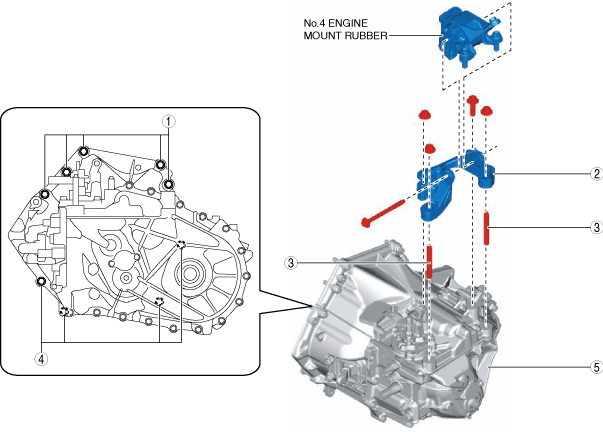 No.4 ENGINE MOUNT RUBBER

1

2

3

3

4

5