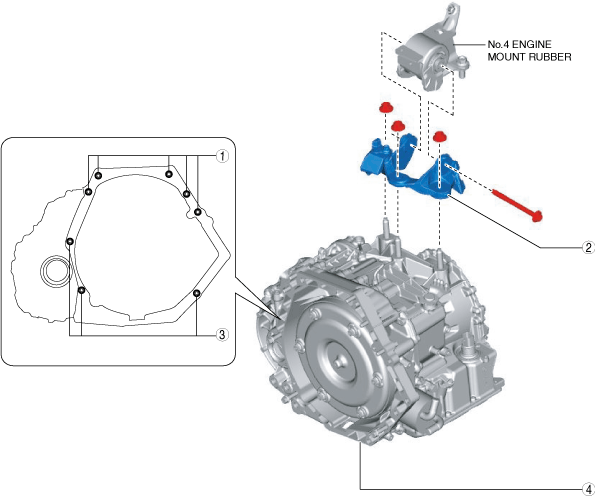 No.4 ENGINE MOUNT RUBBER

1

2

3

4