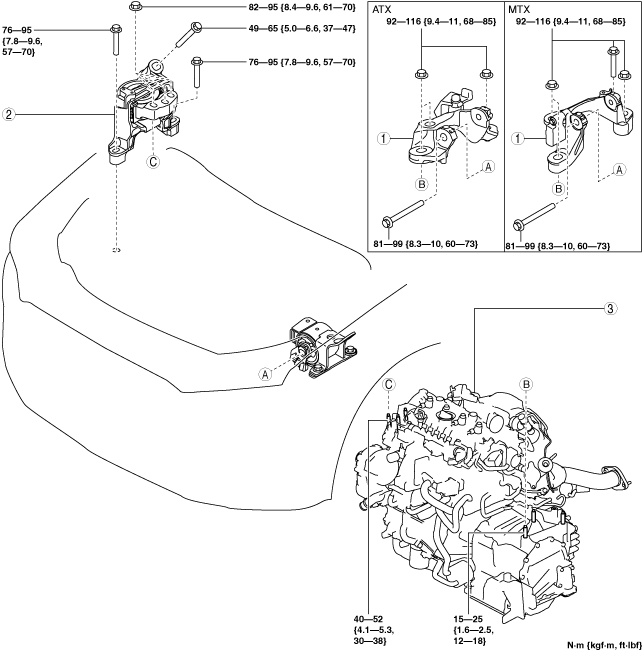 82—95 {8.4—9.6, 61—70}

76—95
{7.8—9.6,
57—70}

49—65 {5.0—6.6, 37—47}

76—95 {7.8—9.6, 57—70}

2

C

ATX

92—116 {9.4—11, 68—85}

1

A

B

81—99 {8.3—10, 60—73}

MTX

92—116 {9.4—11, 68—85}

1

A

B

81—99 {8.3—10, 60—73}

A

3

C

B

40—52
{4.1—5.3,
30—38}

15—25
{1.6—2.5,
12—18}

N·m {kgf·m, ft·lbf}