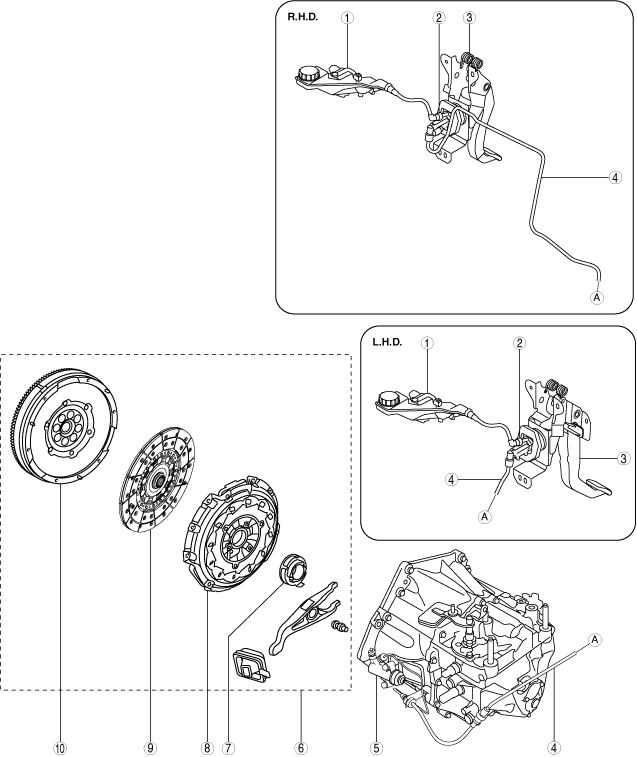 R.H.D.
1
2
3
4
A

L.H.D.
1
2
3
4
A

A
10
9
8
7
6
5
4