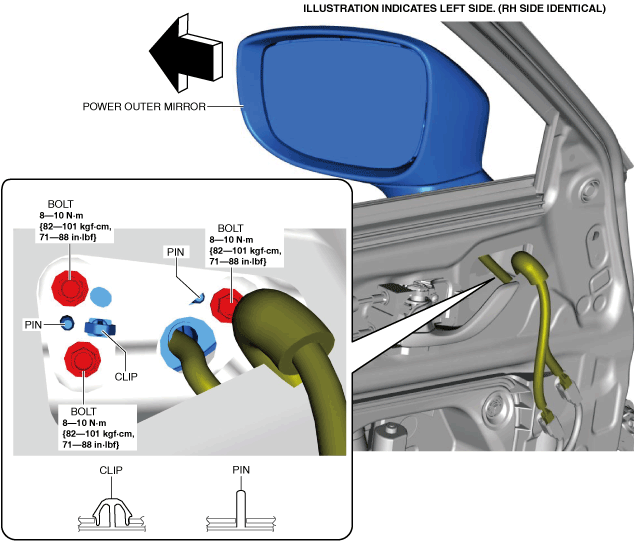 ILLUSTRATION INDICATES LEFT SIDE. (RH SIDE IDENTICAL)

POWER OUTER MIRROR

BOLT
8—10 N·m
{82—101 kgf·cm,
71—88 in·lbf}

BOLT
8—10 N·m
{82—101 kgf·cm,
71—88 in·lbf}

PIN

PIN

CLIP

BOLT
8—10 N·m
{82—101 kgf·cm,
71—88 in·lbf}

CLIP

PIN