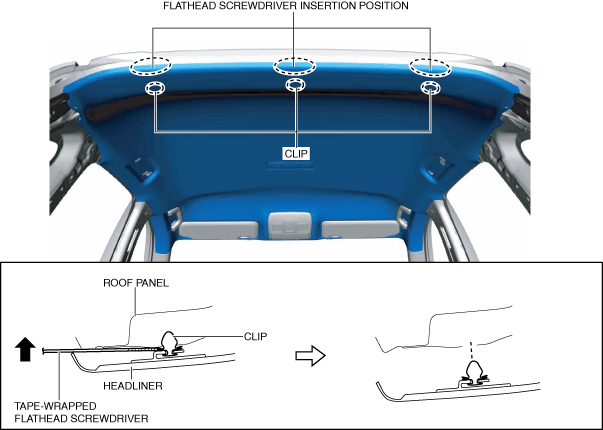 FLATHEAD SCREWDRIVER INSERTION POSITION

CLIP

ROOF PANEL

CLIP

HEADLINER

TAPE-WRAPPED FLATHEAD SCREWDRIVER