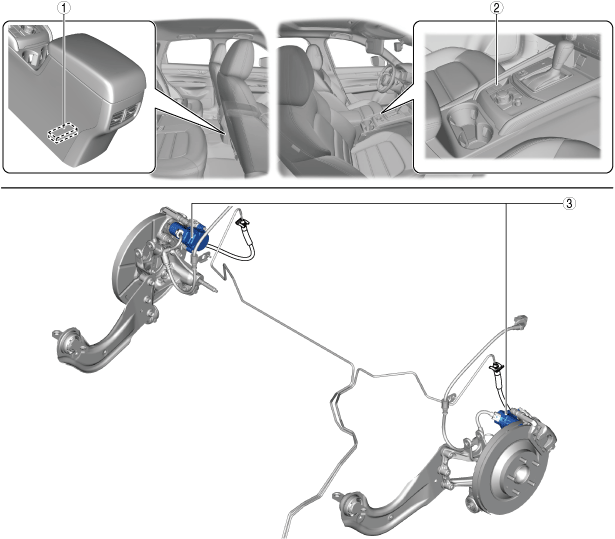 1
2
3