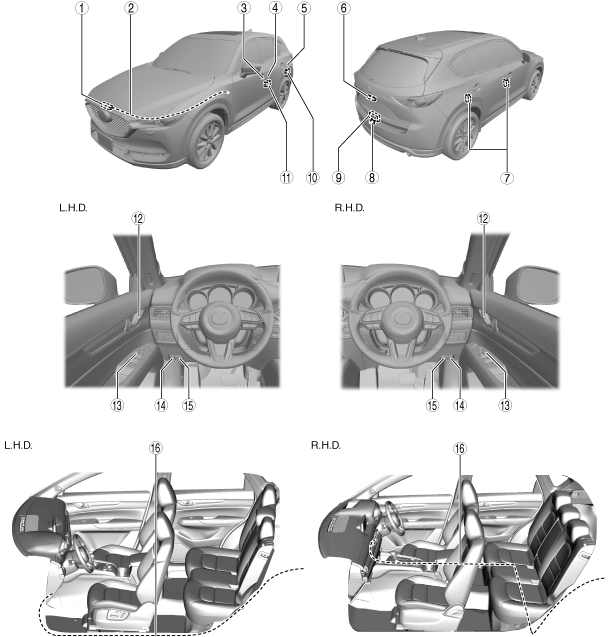 ①
②
③
④
⑤
⑥
⑪
⑩
⑨
⑧
⑦

L.H.D.
⑫
⑬
⑭
⑮

R.H.D.
⑫
⑮
⑭
⑬

L.H.D.
⑯

R.H.D.
⑯