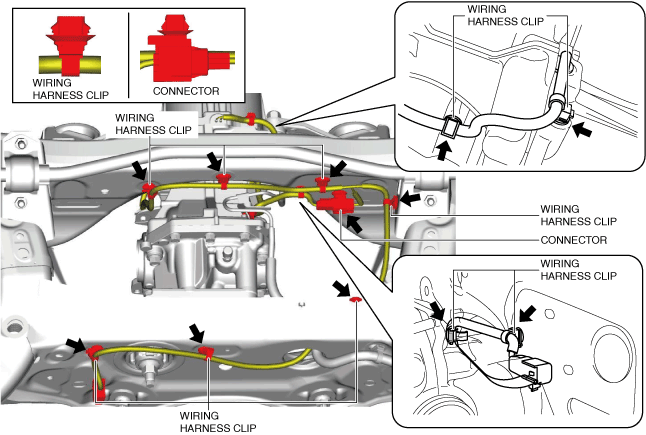 WIRING HARNESS CLIP

CONNECTOR

WIRING HARNESS CLIP

WIRING HARNESS CLIP

WIRING HARNESS CLIP

CONNECTOR

WIRING HARNESS CLIP

WIRING HARNESS CLIP