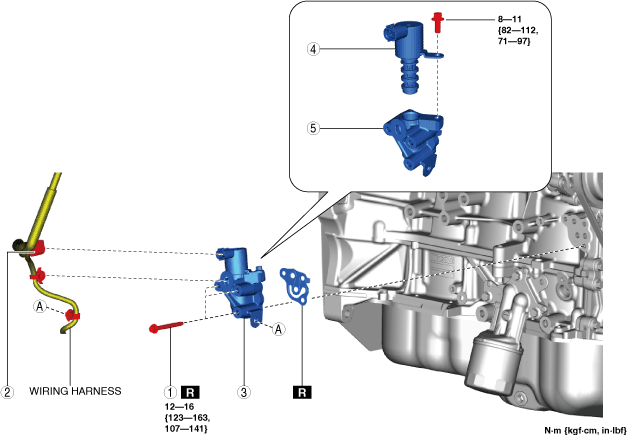 8—11
{82—112,
71—97}

④

⑤

Ⓐ

Ⓐ

②

WIRING HARNESS

① R

12—16
{123—163,
107—141}

③

R

N·m {kgf·cm, in·lbf}