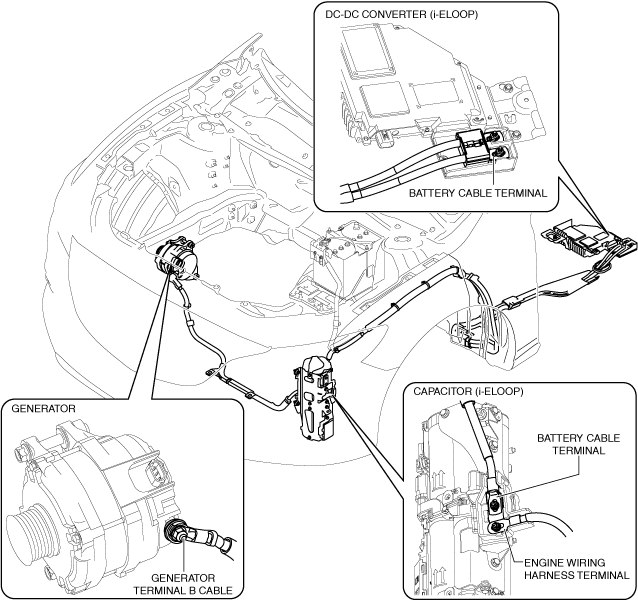 DC-DC CONVERTER (i-ELOOP)

BATTERY CABLE TERMINAL

GENERATOR

GENERATOR TERMINAL B CABLE

CAPACITOR (i-ELOOP)

BATTERY CABLE TERMINAL

ENGINE WIRING HARNESS TERMINAL