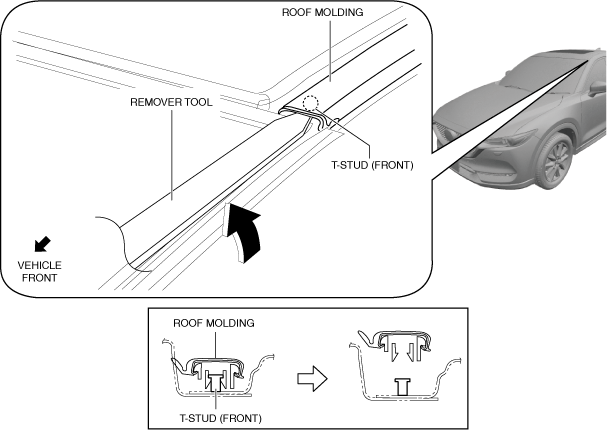 ROOF MOLDING

REMOVER TOOL

T-STUD (FRONT)

VEHICLE FRONT

ROOF MOLDING

T-STUD (FRONT)