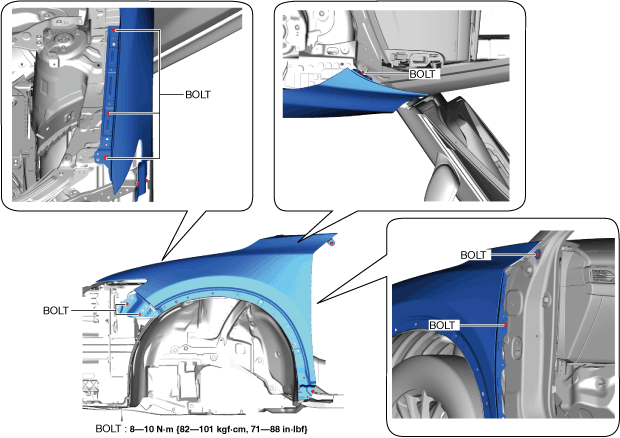 BOLT

BOLT

BOLT

BOLT

BOLT

BOLT : 8—10 N·m {82—101 kgf·cm, 71—88 in·lbf}