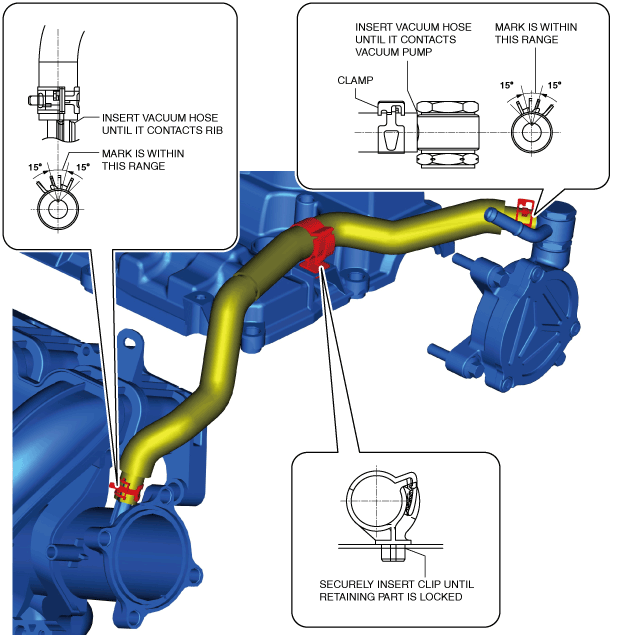 INSERT VACUUM HOSE UNTIL IT CONTACTS RIB

MARK IS WITHIN THIS RANGE

15°

15°

INSERT VACUUM HOSE UNTIL IT CONTACTS VACUUM PUMP

MARK IS WITHIN THIS RANGE

CLAMP

15°

15°

SECURELY INSERT CLIP UNTIL RETAINING PART IS LOCKED