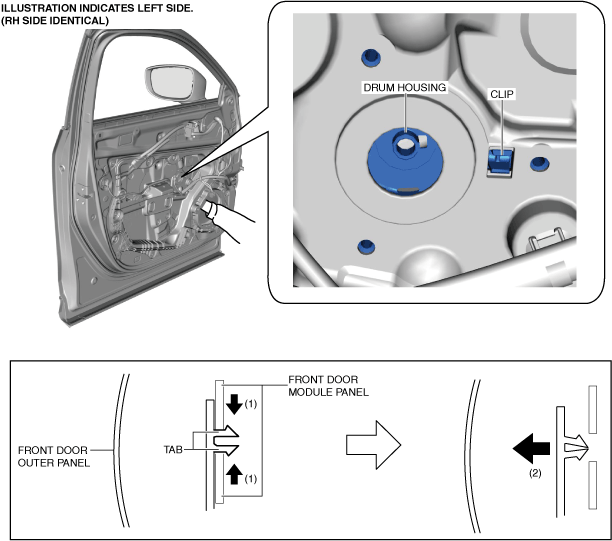 ILLUSTRATION INDICATES LEFT SIDE.
(RH SIDE IDENTICAL)

DRUM HOUSING

CLIP

FRONT DOOR MODULE PANEL

(1)

FRONT DOOR OUTER PANEL

TAB

(1)

(2)