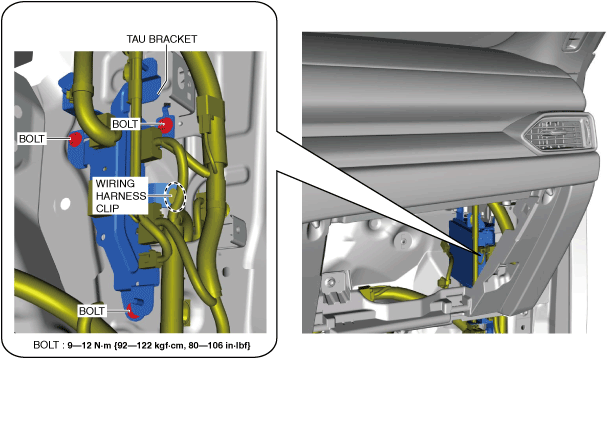 TAU BRACKET

BOLT

BOLT

WIRING HARNESS CLIP

BOLT

BOLT : 9—12 N·m {92—122 kgf·cm, 80—106 in·lbf}