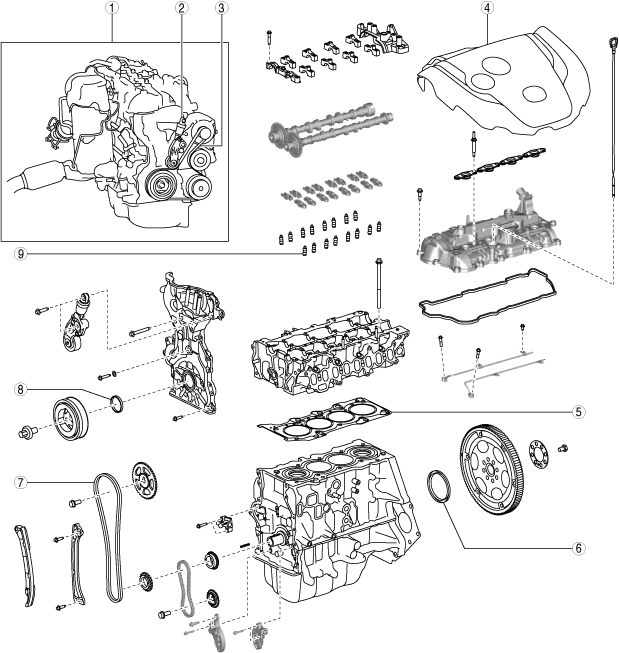 1
2
3
4
9
8
5
7
6