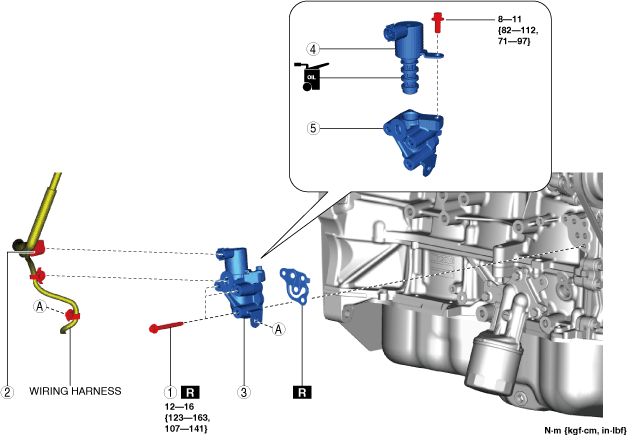 8—11
{82—112,
71—97}

4

OIL

5

A

A

2

WIRING HARNESS

1 R

12—16
{123—163,
107—141}

3

R

N·m {kgf·cm, in·lbf}