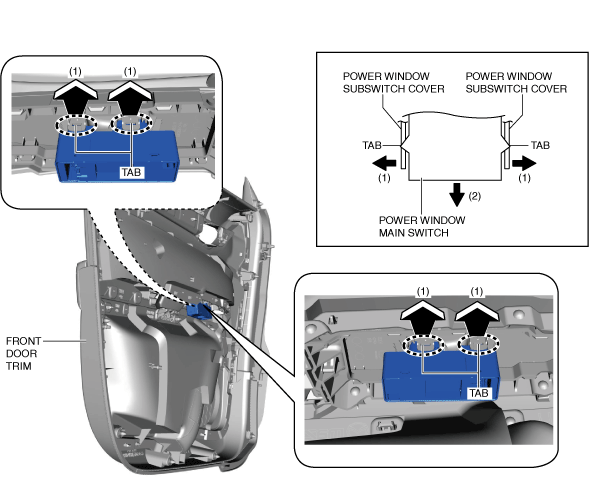 (1) (1)

TAB

POWER WINDOW SUBSWITCH COVER

POWER WINDOW SUBSWITCH COVER

TAB

TAB

(1)

(1)

(2)

POWER WINDOW MAIN SWITCH

FRONT DOOR TRIM

(1) (1)

TAB