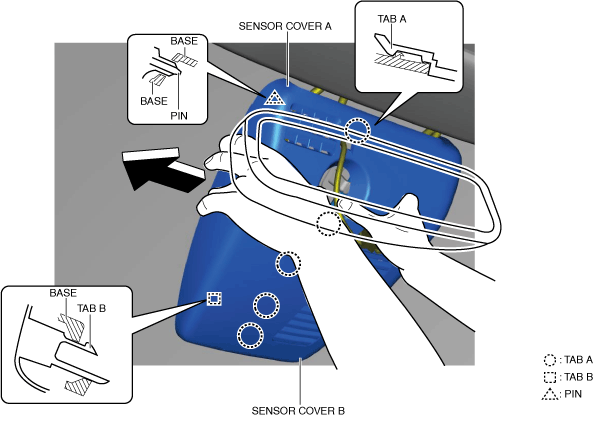 SENSOR COVER A

TAB A

BASE

BASE

PIN

BASE

TAB B

SENSOR COVER B

: TAB A

: TAB B

: PIN