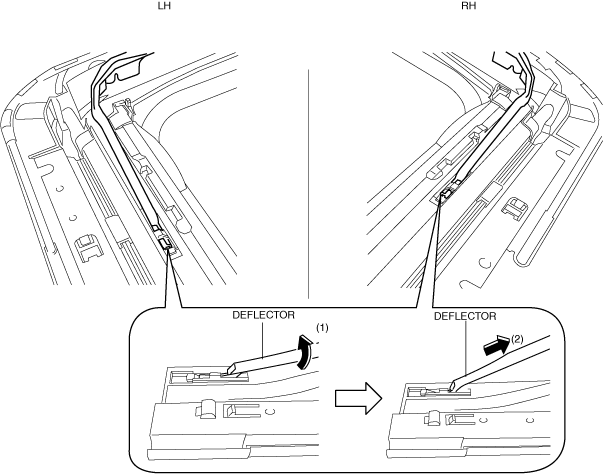 LH

RH

DEFLECTOR

(1)

DEFLECTOR

(2)