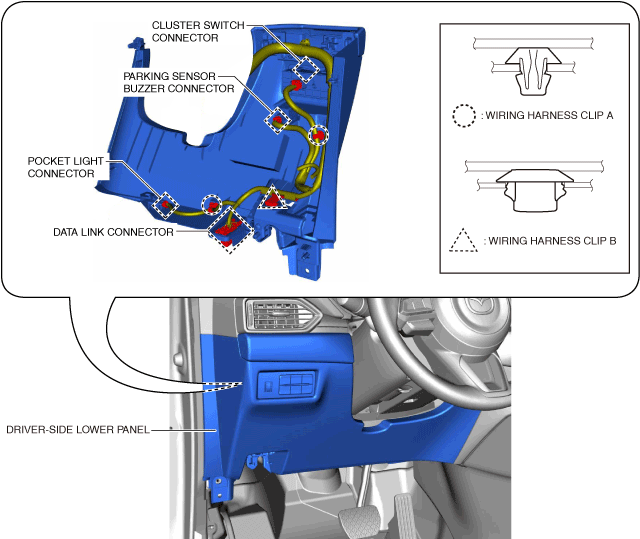 CLUSTER SWITCH CONNECTOR

PARKING SENSOR BUZZER CONNECTOR

POCKET LIGHT CONNECTOR

DATA LINK CONNECTOR

: WIRING HARNESS CLIP A

: WIRING HARNESS CLIP B

DRIVER-SIDE LOWER PANEL