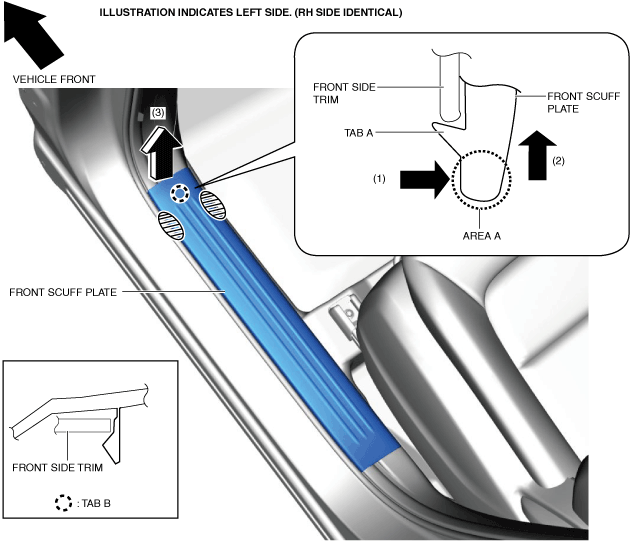 ILLUSTRATION INDICATES LEFT SIDE. (RH SIDE IDENTICAL)

VEHICLE FRONT

(3)

FRONT SIDE TRIM

FRONT SCUFF PLATE

TAB A

(1)

(2)

AREA A

FRONT SCUFF PLATE

FRONT SIDE TRIM

: TAB B